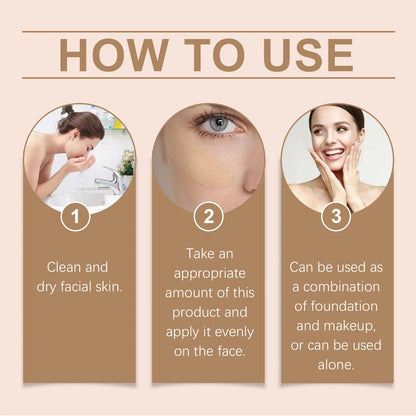 HOW TO USE

1

Clean and dry facial skin.

2

Take an appropriate amount of this product and apply it evenly on the face.

3

Can be used as a combination of foundation and makeup, or can be used alone.